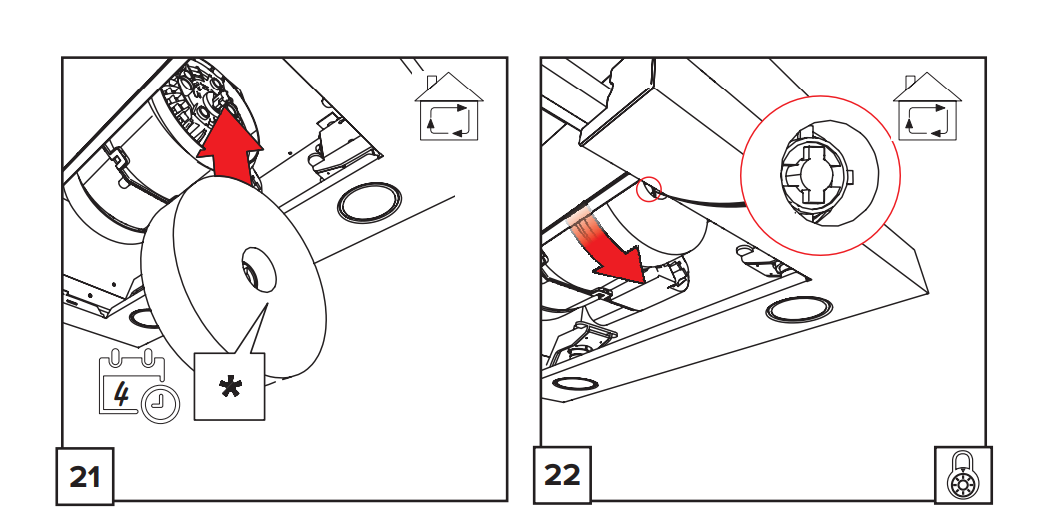 4

*

21

22